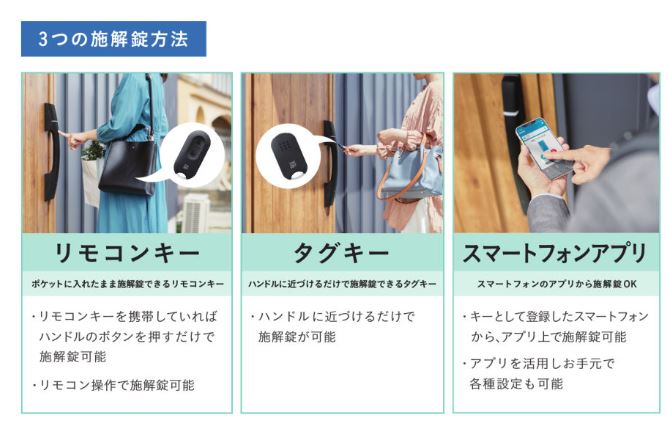 3つの施解錠方法

リモコンキー

ポケットに入れたまま施解錠できるリモコンキー

・リモコンキーを携帯していればハンドルのボタンを押すだけで施解錠可能

・リモコン操作で施解錠可能

タグキー

ハンドルに近づけるだけで施解錠できるタグキー

・ハンドルに近づけるだけで施解錠が可能

スマートフォンアプリ

スマートフォンのアプリから施解錠OK

・キーとして登録したスマートフォンから、アプリ上で施解錠可能

・アプリを活用しお手元で各種設定も可能