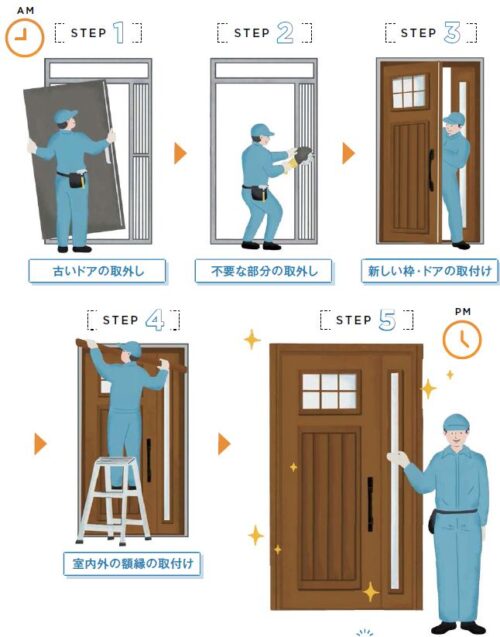 AM

STEP 1

古いドアの取外し

STEP 2

不要な部分の取外し

STEP 3

新しい枠・ドアの取付け

STEP 4

室内外の額縁の取付け

STEP 5

PM