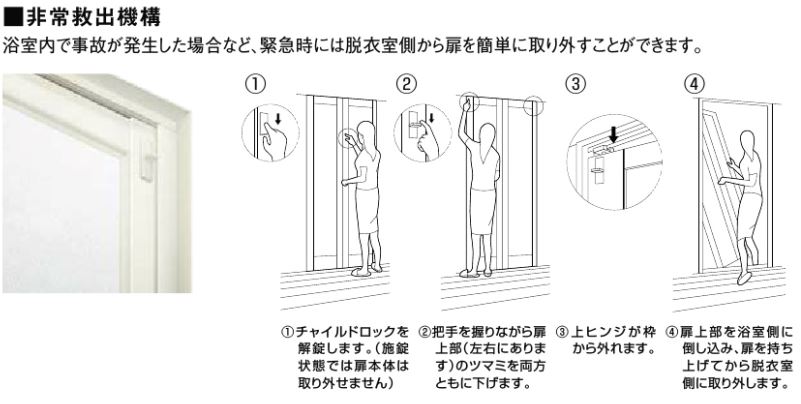 ■非常救出機構
浴室内で事故が発生した場合など、緊急時には脱衣室側から扉を簡単に取り外すことができます。

①
②
③
④

①チャイルドロックを解錠します。(施錠状態では扉本体は取り外せません)

②把手を握りながら扉上部(左右にあります)のツマミを両方ともに下げます。

③上ヒンジが枠から外れます。

④扉上部を浴室側に倒し込み、扉を持ち上げてから脱衣室側に取り外します。